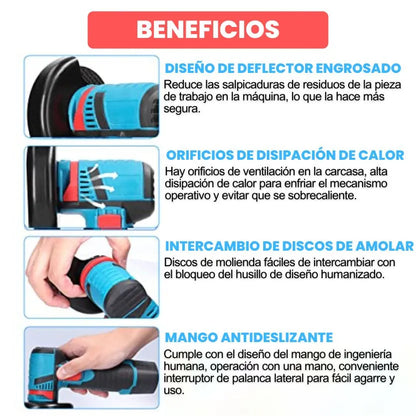 BENEFICIOS

DISEÑO DE DEFLECTOR ENGROSADO
Reduce las salpicaduras de residuos de la pieza de trabajo en la máquina, lo que la hace más segura.

ORIFICIOS DE DISIPACIÓN DE CALOR
Hay orificios de ventilación en la carcasa, alta disipación de calor para enfriar el mecanismo operativo y evitar que se sobrecaliente.

INTERCAMBIO DE DISCOS DE AMOLAR
Discos de molienda fáciles de intercambiar con el bloqueo del husillo de diseño humanizado.

MANGO ANTIDESLIZANTE
Cumple con el diseño del mango de ingeniería humana, operación con una mano, conveniente interruptor de palanca lateral para fácil agarre y uso.