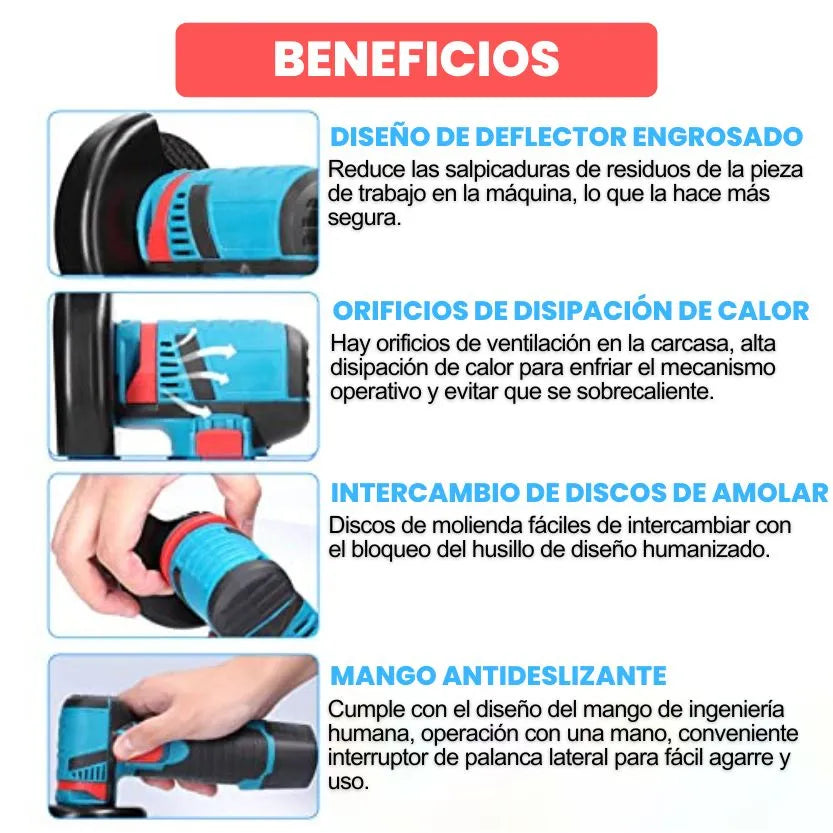 BENEFICIOS

DISEÑO DE DEFLECTOR ENGROSADO
Reduce las salpicaduras de residuos de la pieza de trabajo en la máquina, lo que la hace más segura.

ORIFICIOS DE DISIPACIÓN DE CALOR
Hay orificios de ventilación en la carcasa, alta disipación de calor para enfriar el mecanismo operativo y evitar que se sobrecaliente.

INTERCAMBIO DE DISCOS DE AMOLAR
Discos de molienda fáciles de intercambiar con el bloqueo del husillo de diseño humanizado.

MANGO ANTIDESLIZANTE
Cumple con el diseño del mango de ingeniería humana, operación con una mano, conveniente interruptor de palanca lateral para fácil agarre y uso.