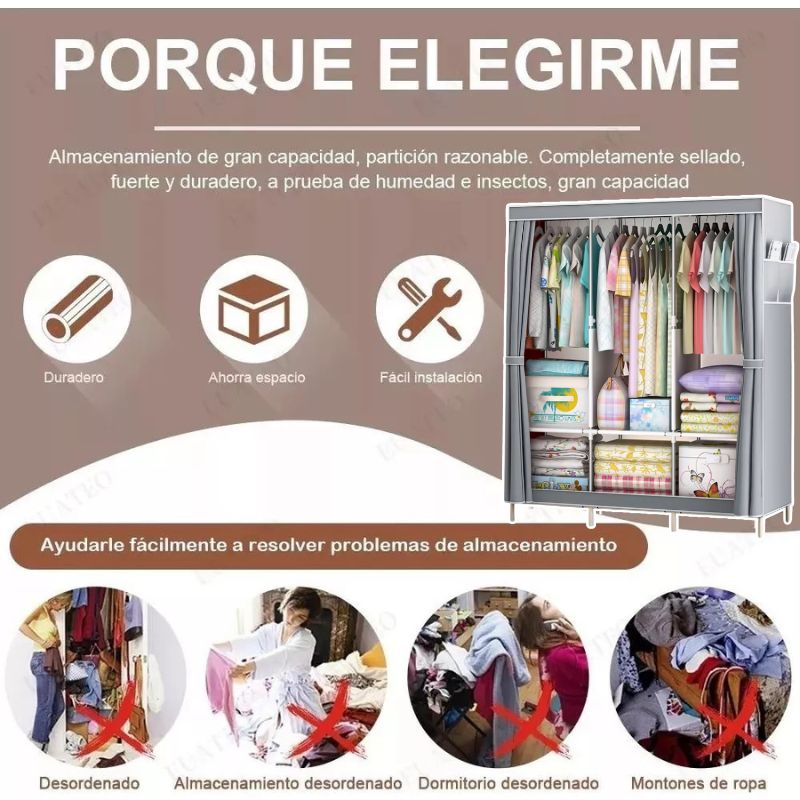 PORQUE ELEGIRME

Almacenamiento de gran capacidad, partición razonable. Completamente sellado, fuerte y duradero, a prueba de humedad e insectos, gran capacidad

Duradero

Ahorra espacio

Fácil instalación

Ayudarle fácilmente a resolver problemas de almacenamiento

Desordenado

Almacenamiento desordenado

Dormitorio desordenado

Montones de ropa